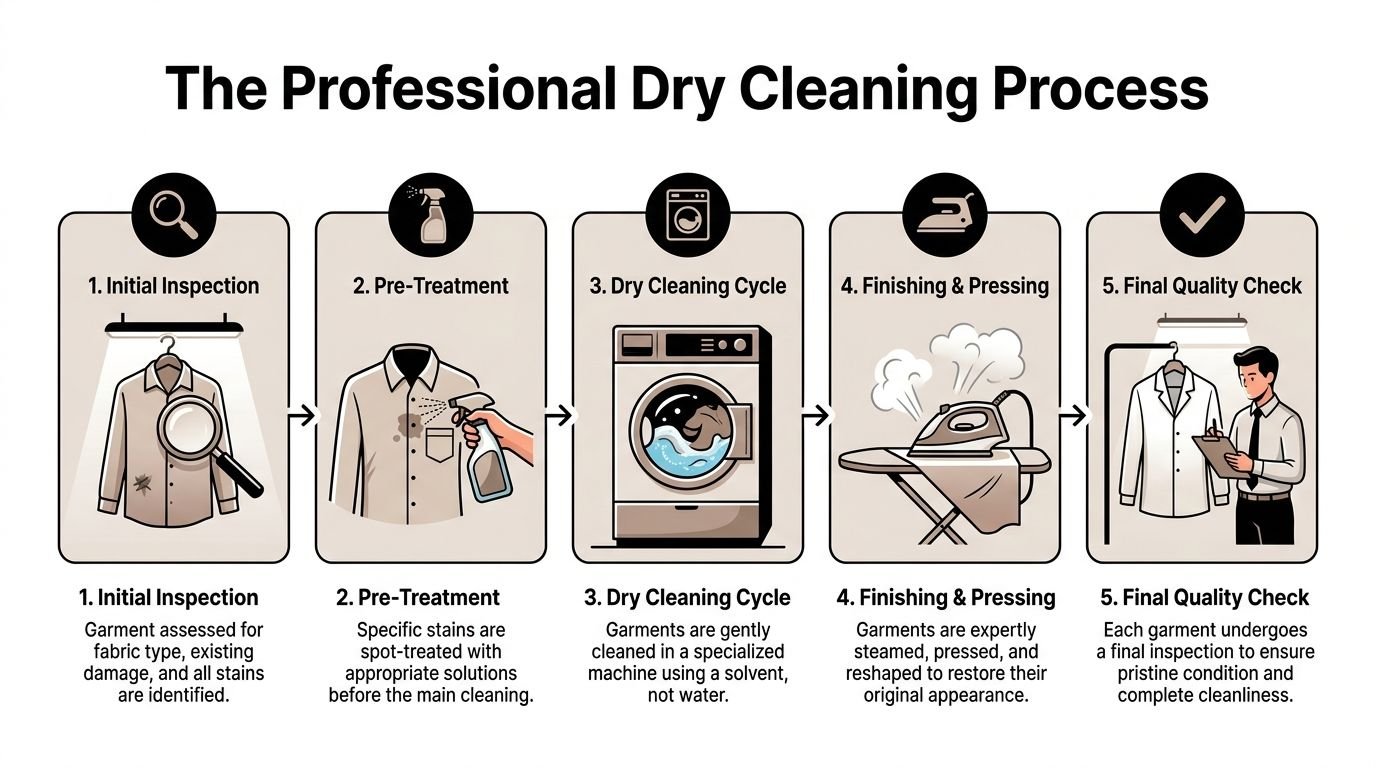 The Professional Dry Cleaning Process

1. Initial Inspection

2. Pre-Treatment

3. Dry Cleaning Cycle

4. Finishing & Pressing

5. Final Quality Check

1. Initial Inspection
Garment assessed for fabric type, existing damage, and all stains are identified.

2. Pre-Treatment
Specific stains are spot-treated with appropriate solutions before the main cleaning.

3. Dry Cleaning Cycle
Garments are gently cleaned in a specialized machine using a solvent, not water.

4. Finishing & Pressing
Garments are expertly steamed, pressed, and reshaped to restore their original appearance.

5. Final Quality Check
Each garment undergoes a final inspection to ensure pristine condition and complete cleanliness.