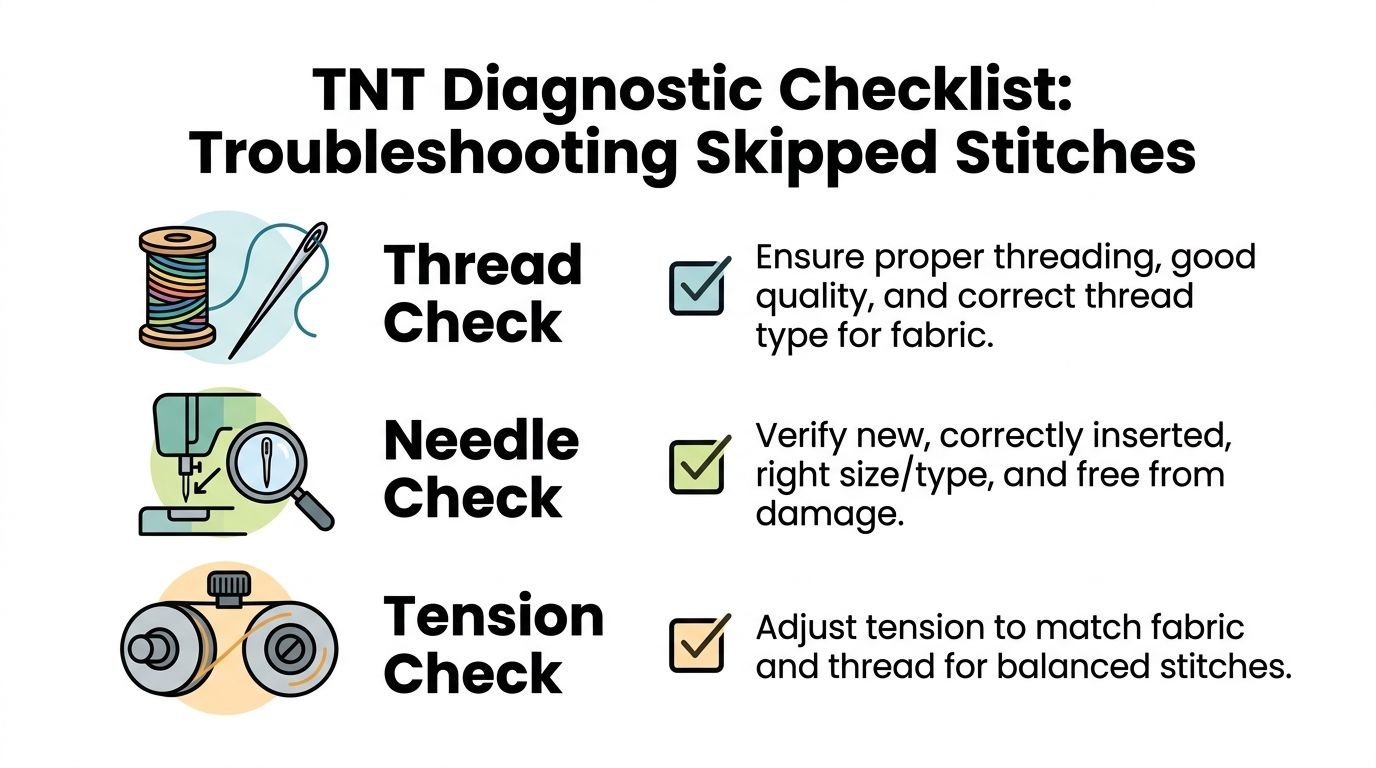 TNT Diagnostic Checklist: Troubleshooting Skipped Stitches

Thread Check

Ensure proper threading, good quality, and correct thread type for fabric.

Needle Check

Verify new, correctly inserted, right size/type, and free from damage.

Tension Check

Adjust tension to match fabric and thread for balanced stitches.