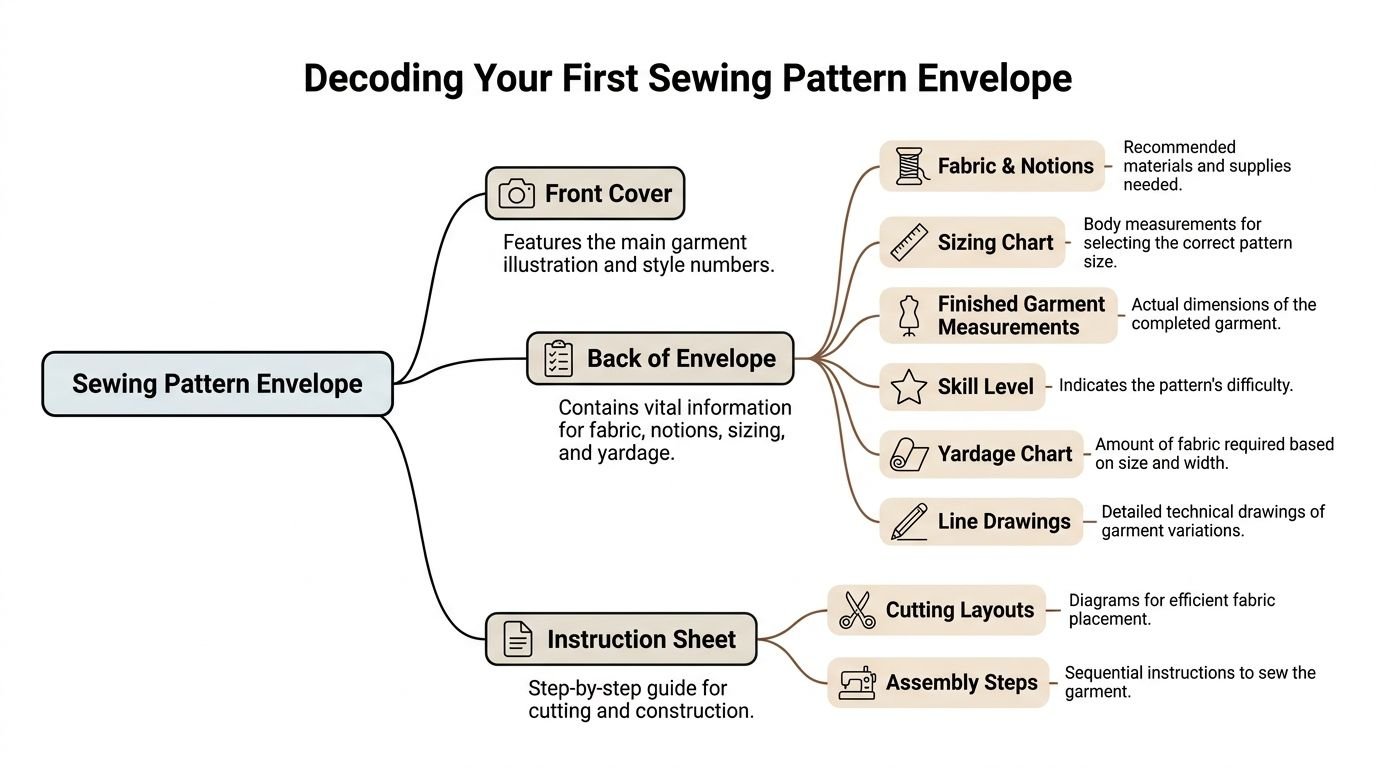 Decoding Your First Sewing Pattern Envelope

Sewing Pattern Envelope

Front Cover

Features the main garment illustration and style numbers.

Back of Envelope

Contains vital information for fabric, notions, sizing, and yardage.

Fabric & Notions

Recommended materials and supplies needed.

Sizing Chart

Body measurements for selecting the correct pattern size.

Finished Garment Measurements

Actual dimensions of the completed garment.

Skill Level

Indicates the pattern's difficulty.

Yardage Chart

Amount of fabric required based on size and width.

Line Drawings

Detailed technical drawings of garment variations.

Instruction Sheet

Step-by-step guide for cutting and construction.

Cutting Layouts

Diagrams for efficient fabric placement.

Assembly Steps

Sequential instructions to sew the garment.