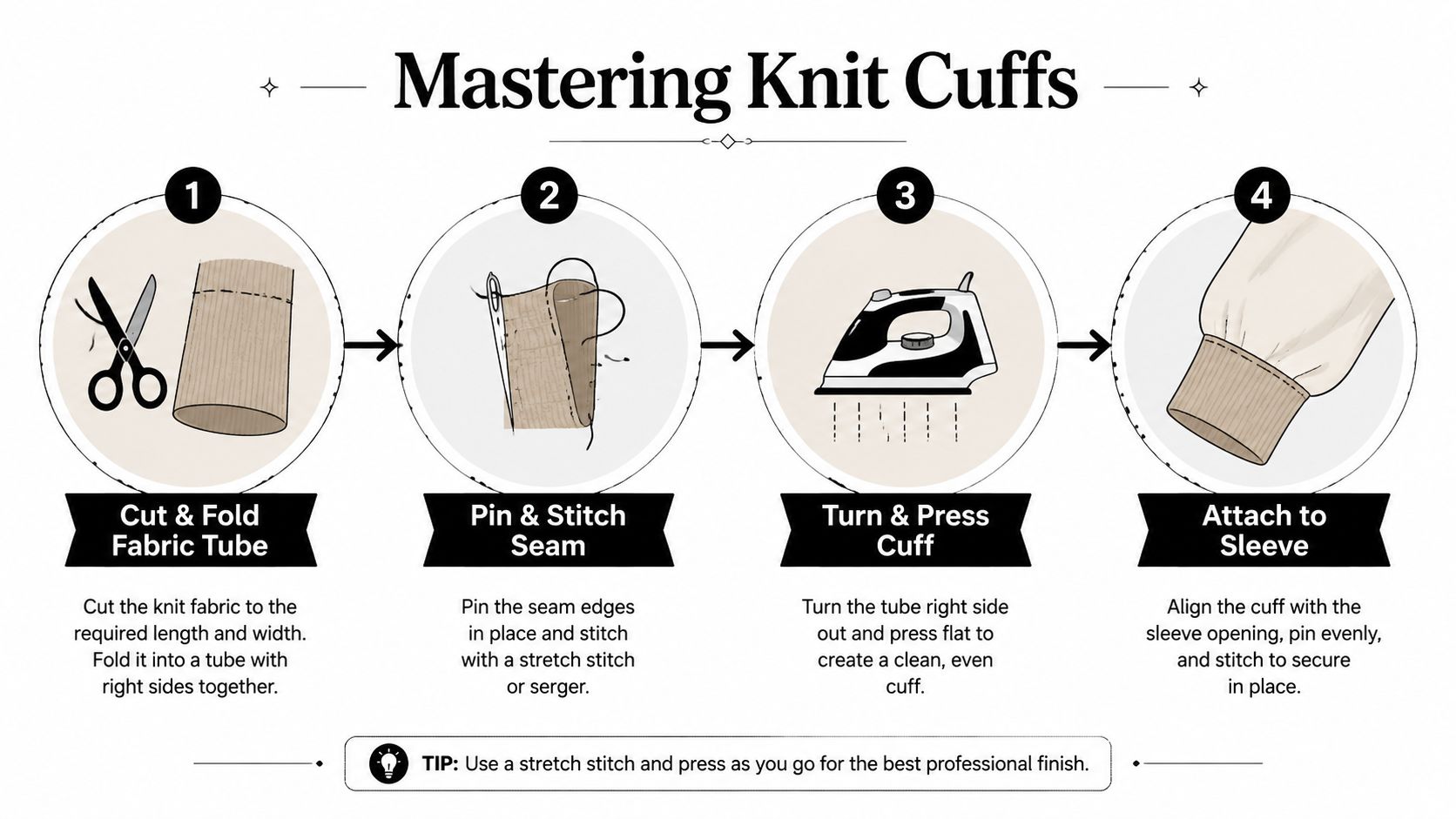 Mastering Knit Cuffs

1

Cut & Fold Fabric Tube

Cut the knit fabric to the required length and width. Fold it into a tube with right sides together.

2

Pin & Stitch Seam

Pin the seam edges in place and stitch with a stretch stitch or serger.

3

Turn & Press Cuff

Turn the tube right side out and press flat to create a clean, even cuff.

4

Attach to Sleeve

Align the cuff with the sleeve opening, pin evenly, and stitch to secure in place.

TIP: Use a stretch stitch and press as you go for the best professional finish.