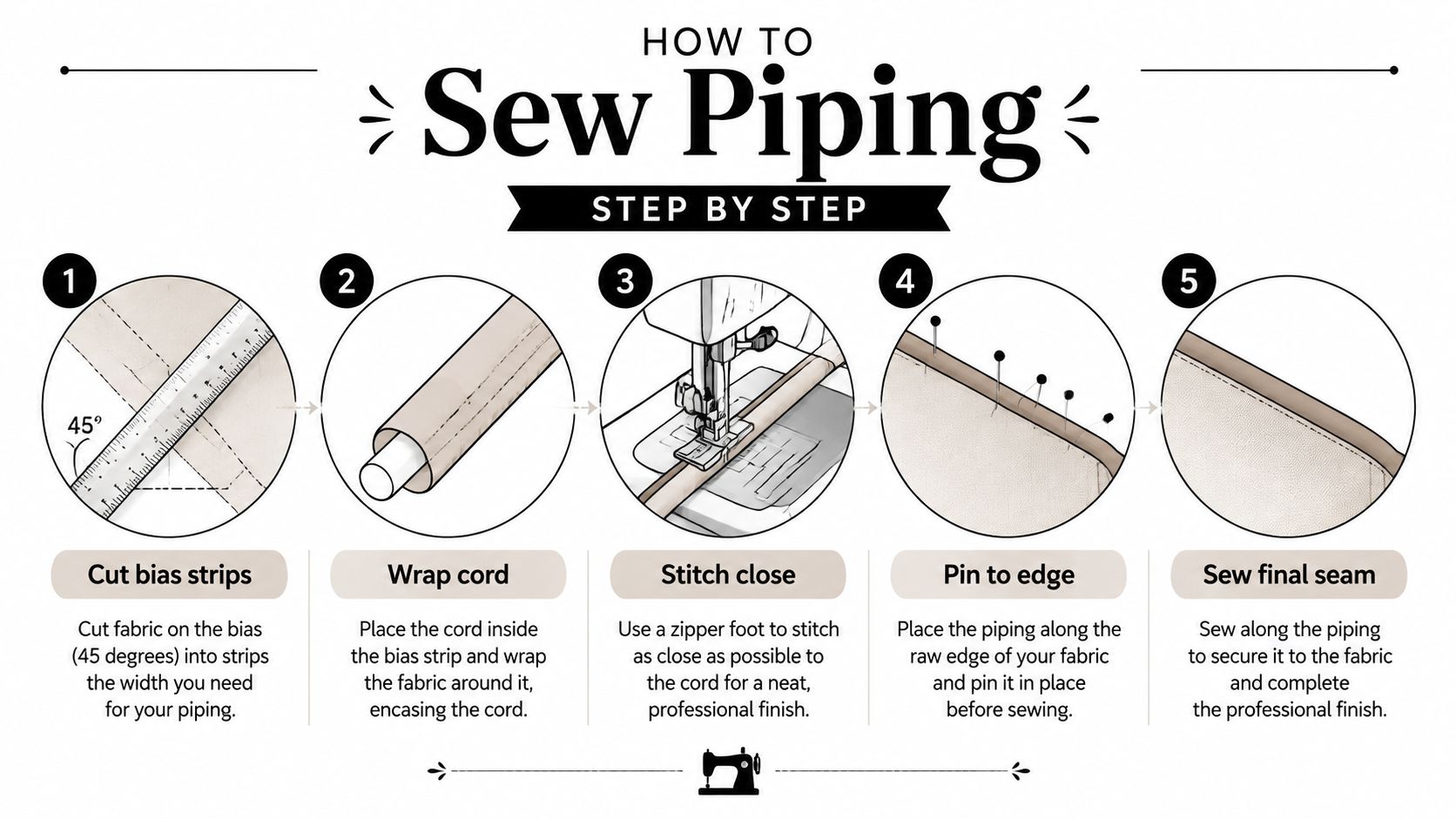 HOW TO
Sew Piping
STEP BY STEP

1
45°
Cut bias strips
Cut fabric on the bias (45 degrees) into strips the width you need for your piping.

2
Wrap cord
Place the cord inside the bias strip and wrap the fabric around it, encasing the cord.

3
Stitch close
Use a zipper foot to stitch as close as possible to the cord for a neat, professional finish.

4
Pin to edge
Place the piping along the raw edge of your fabric and pin it in place before sewing.

5
Sew final seam
Sew along the piping to secure it to the fabric and complete the professional finish.