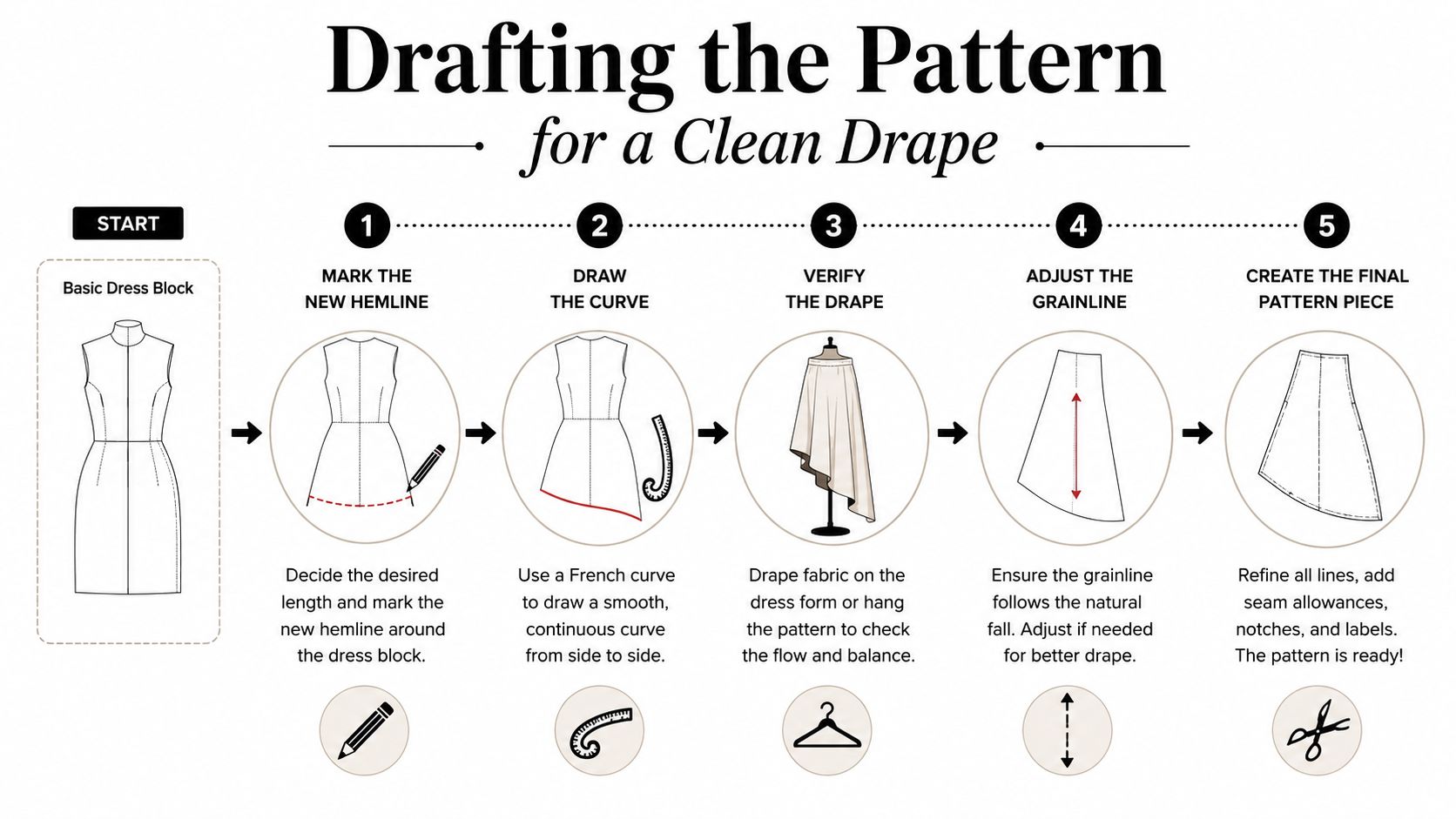 Drafting the Pattern
for a Clean Drape

START

Basic Dress Block

1
MARK THE NEW HEMLINE
Decide the desired length and mark the new hemline around the dress block.

2
DRAW THE CURVE
Use a French curve to draw a smooth, continuous curve from side to side.

3
VERIFY THE DRAPE
Drape fabric on the dress form or hang the pattern to check the flow and balance.

4
ADJUST THE GRAINLINE
Ensure the grainline follows the natural fall. Adjust if needed for better drape.

5
CREATE THE FINAL PATTERN PIECE
Refine all lines, add seam allowances, notches, and labels. The pattern is ready!