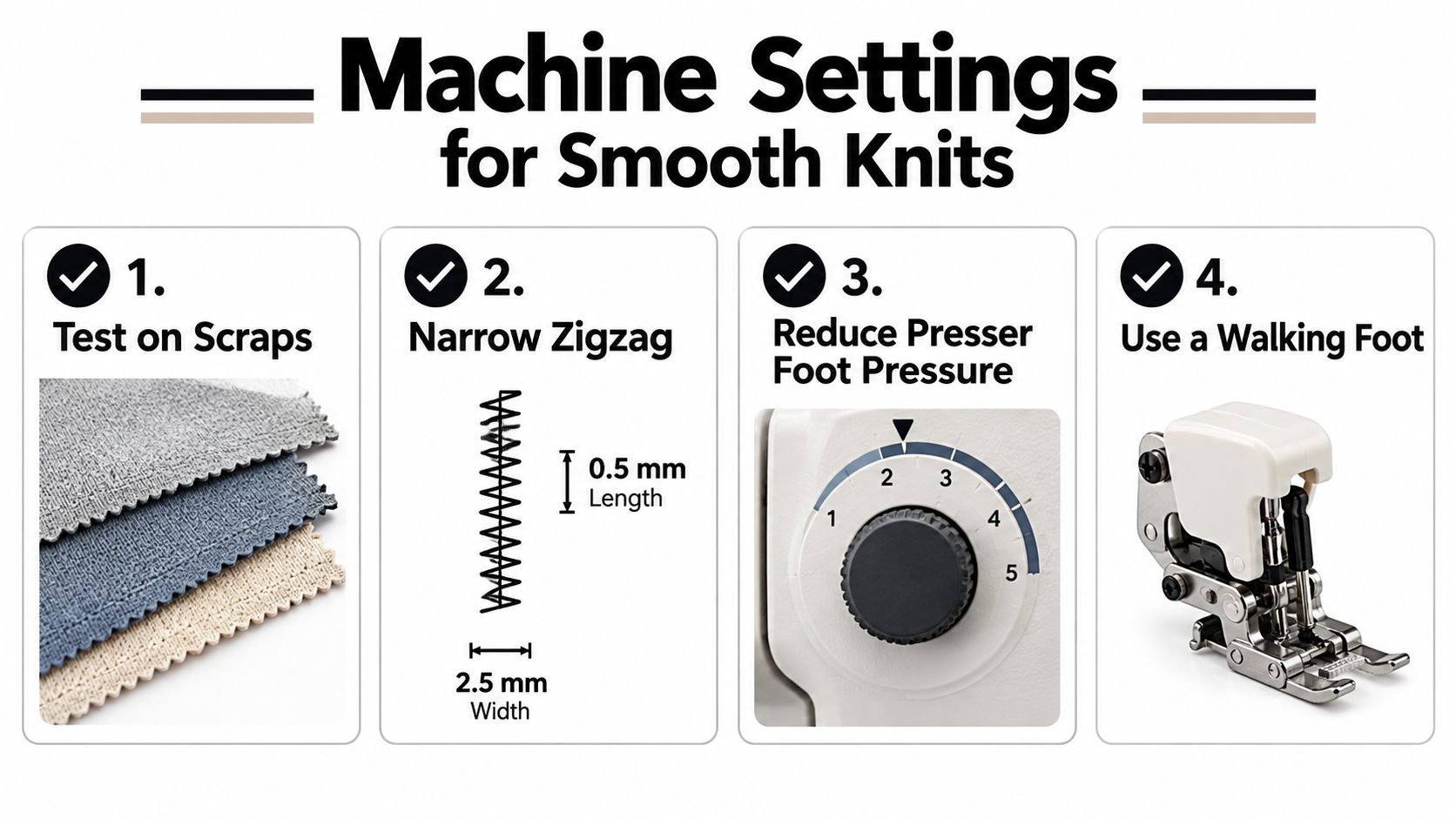 Machine Settings for Smooth Knits

1.
Test on Scraps

2.
Narrow Zigzag

0.5 mm
Length

2.5 mm
Width

3.
Reduce Presser Foot Pressure

1
2
3
4
5

4.
Use a Walking Foot